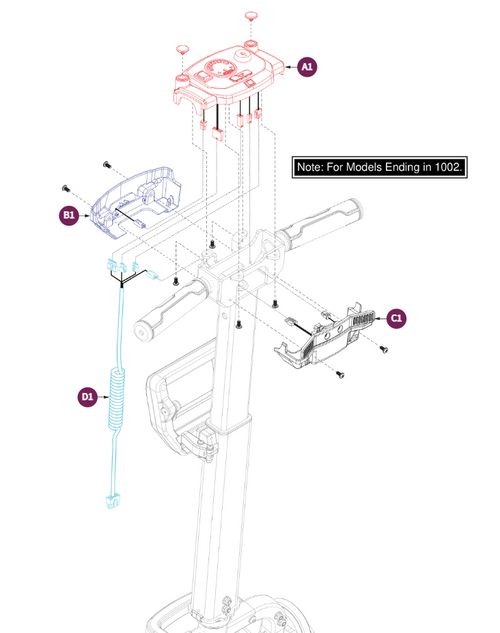 A1

Note: For Models Ending in 1002.

B1

C1

D1