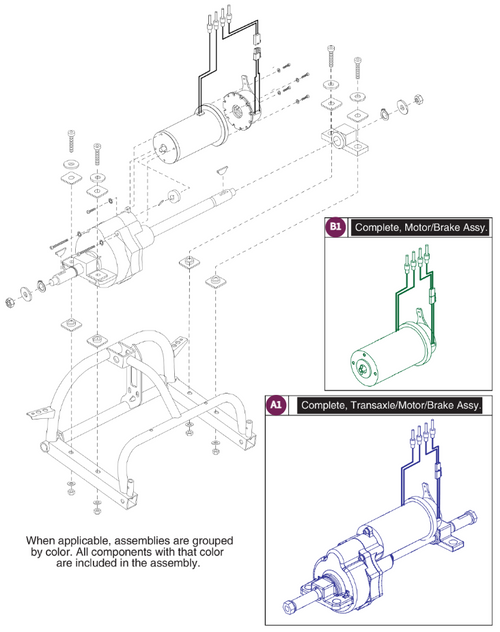 B1 Complete, Motor/Brake Assy.

A1 Complete, Transaxle/Motor/Brake Assy.

When applicable, assemblies are grouped by color. All components with that color are included in the assembly.