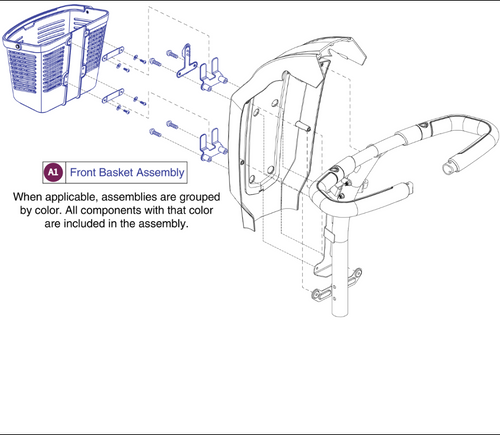 A1 Front Basket Assembly

When applicable, assemblies are grouped by color. All components with that color are included in the assembly.