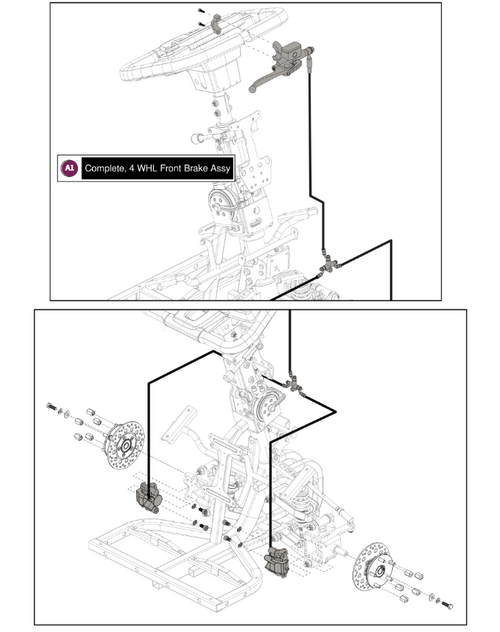 A1 Complete, 4 WHL Front Brake Assy