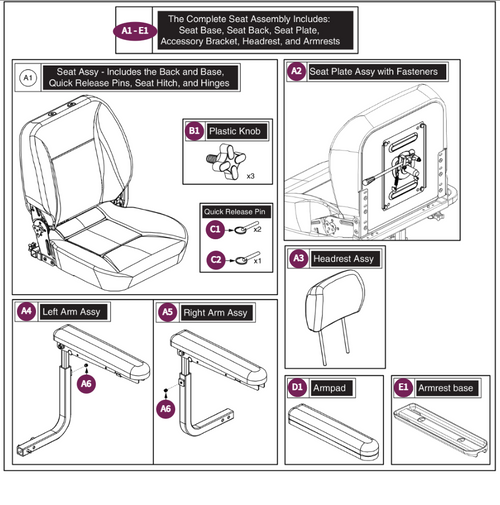 A1 - E1

The Complete Seat Assembly Includes: Seat Base, Seat Back, Seat Plate, Accessory Bracket, Headrest, and Armrests

A1

Seat Assy - Includes the Back and Base, Quick Release Pins, Seat Hitch, and Hinges

B1 Plastic Knob

x3

Quick Release Pin

C1 x2

C2 x1

A2 Seat Plate Assy with Fasteners

A3 Headrest Assy

A4 Left Arm Assy

A6

A5 Right Arm Assy

A6

D1 Armpad

E1 Armrest base