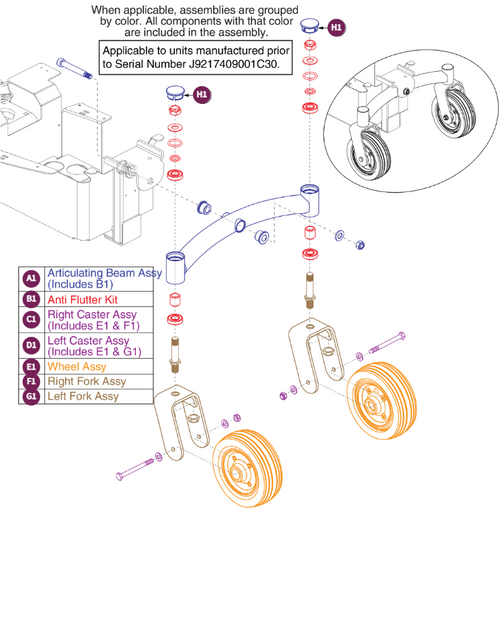 When applicable, assemblies are grouped by color. All components with that color are included in the assembly.

Applicable to units manufactured prior to Serial Number J9217409001C30.

H1

H1

| | |
|---|---|
| A1 | Articulating Beam Assy (Includes B1) |
| B1 | Anti Flutter Kit |
| C1 | Right Caster Assy (Includes E1 & F1) |
| D1 | Left Caster Assy (Includes E1 & G1) |
| E1 | Wheel Assy |
| F1 | Right Fork Assy |
| G1 | Left Fork Assy |