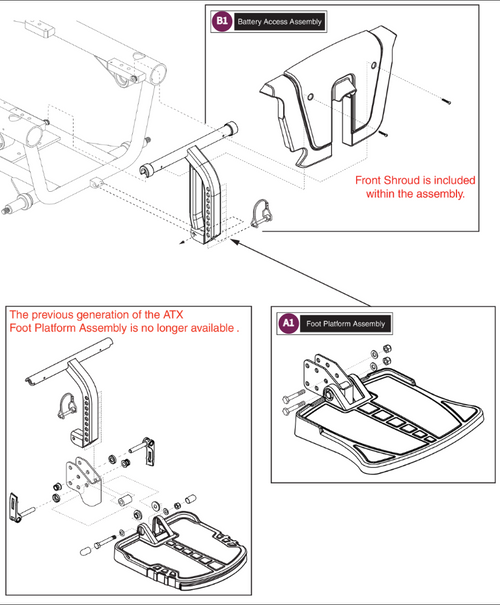 B1 Battery Access Assembly

Front Shroud is included within the assembly.

The previous generation of the ATX Foot Platform Assembly is no longer available .

A1 Foot Platform Assembly