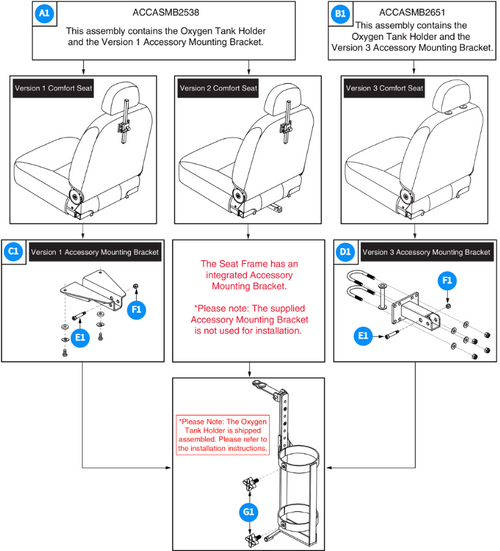 A1
ACCASMB2538
This assembly contains the Oxygen Tank Holder and the Version 1 Accessory Mounting Bracket.

B1
ACCASMB2651
This assembly contains the Oxygen Tank Holder and the Version 3 Accessory Mounting Bracket.

Version 1 Comfort Seat

Version 2 Comfort Seat

Version 3 Comfort Seat

C1
Version 1 Accessory Mounting Bracket
F1
E1

The Seat Frame has an integrated Accessory Mounting Bracket.

*Please note: The supplied Accessory Mounting Bracket is not used for installation.

D1
Version 3 Accessory Mounting Bracket
F1
E1

*Please Note: The Oxygen Tank Holder is shipped assembled. Please refer to the installation instructions.

G1