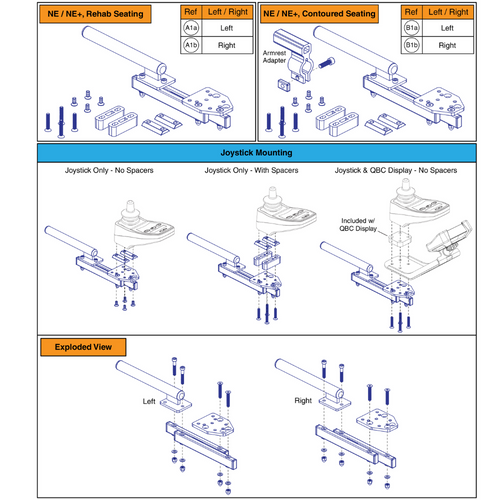 NE / NE+, Rehab Seating

| Ref | Left / Right |
|---|---|
| A1a | Left |
| A1b | Right |

NE / NE+, Contoured Seating

| Ref | Left / Right |
|---|---|
| B1a | Left |
| B1b | Right |

Armrest Adapter

Joystick Mounting

Joystick Only - No Spacers

Joystick Only - With Spacers

Joystick & QBC Display - No Spacers

Included w/ QBC Display

Exploded View

Left

Right