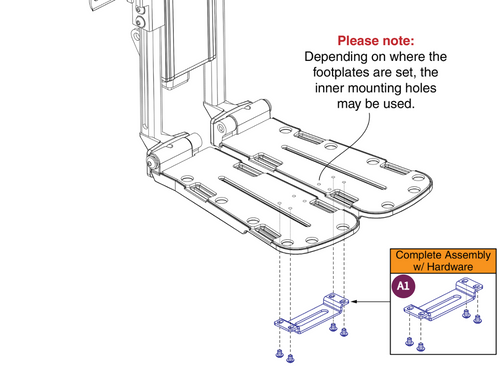 Please note:
Depending on where the footplates are set, the inner mounting holes may be used.

Complete Assembly w/ Hardware

A1