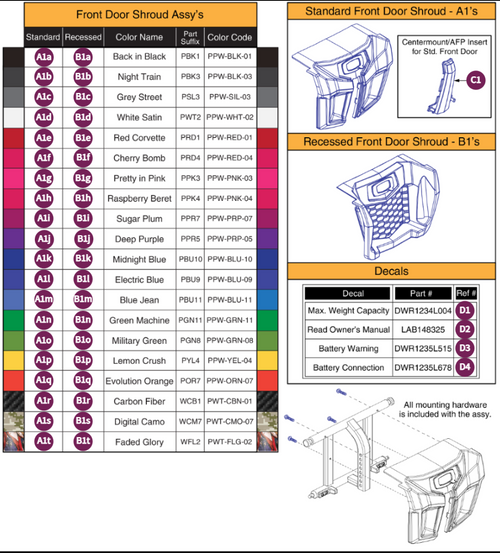 Front Door Shroud Assy's

| Standard | Recessed | Color Name | Part Suffix | Color Code |
|---|---|---|---|---|
| A1a | B1a | Back in Black | PBK1 | PPW-BLK-01 |
| A1b | B1b | Night Train | PBK3 | PPW-BLK-03 |
| A1c | B1c | Grey Street | PSL3 | PPW-SIL-03 |
| A1d | B1d | White Satin | PWT2 | PPW-WHT-02 |
| A1e | B1e | Red Corvette | PRD1 | PPW-RED-01 |
| A1f | B1f | Cherry Bomb | PRD4 | PPW-RED-04 |
| A1g | B1g | Pretty in Pink | PPK3 | PPW-PNK-03 |
| A1h | B1h | Raspberry Beret | PPK4 | PPW-PNK-04 |
| A1i | B1i | Sugar Plum | PPR7 | PPW-PRP-07 |
| A1j | B1j | Deep Purple | PPR5 | PPW-PRP-05 |
| A1k | B1k | Midnight Blue | PBU10 | PPW-BLU-10 |
| A1l | B1l | Electric Blue | PBU9 | PPW-BLU-09 |
| A1m | B1m | Blue Jean | PBU11 | PPW-BLU-11 |
| A1n | B1n | Green Machine | PGN11 | PPW-GRN-11 |
| A1o | B1o | Military Green | PGN8 | PPW-GRN-08 |
| A1p | B1p | Lemon Crush | PYL4 | PPW-YEL-04 |
| A1q | B1q | Evolution Orange | POR7 | PPW-ORN-07 |
| A1r | B1r | Carbon Fiber | WCB1 | PWT-CBN-01 |
| A1s | B1s | Digital Camo | WCM7 | PWT-CMO-07 |
| A1t | B1t | Faded Glory | WFL2 | PWT-FLG-02 |

Standard Front Door Shroud - A1's

Centermount/AFP Insert for Std. Front Door

C1

Recessed Front Door Shroud - B1's

Decals

| Decal | Part # | Ref # |
|---|---|---|
| Max. Weight Capacity | DWR1234L004 | D1 |
| Read Owner's Manual | LAB148325 | D2 |
| Battery Warning | DWR1235L515 | D3 |
| Battery Connection | DWR1235L678 | D4 |

All mounting hardware is included with the assy.