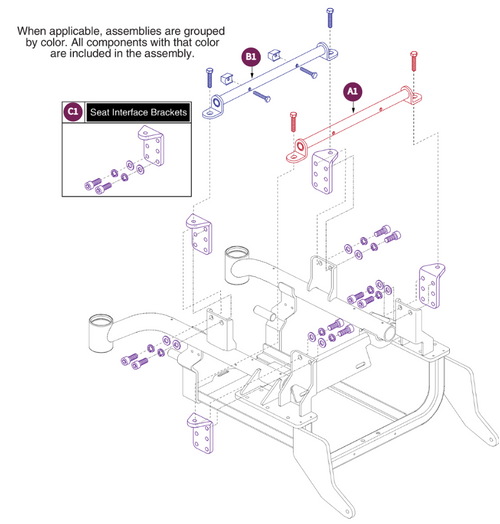 When applicable, assemblies are grouped by color. All components with that color are included in the assembly.

B1

A1

C1 Seat Interface Brackets