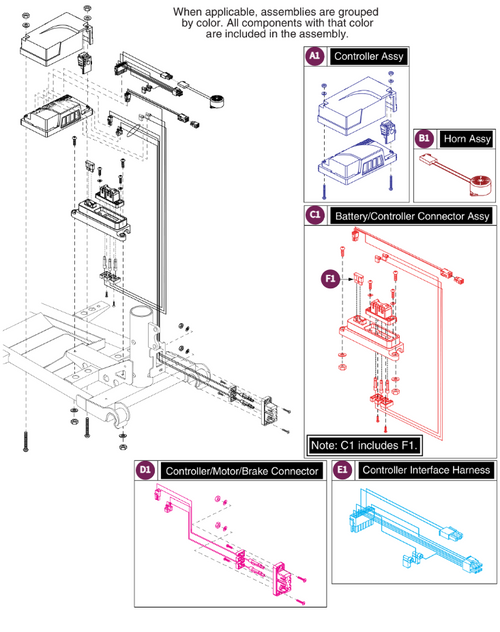 When applicable, assemblies are grouped by color. All components with that color are included in the assembly.

A1 Controller Assy

B1 Horn Assy

C1 Battery/Controller Connector Assy

F1

Note: C1 includes F1.

D1 Controller/Motor/Brake Connector

E1 Controller Interface Harness