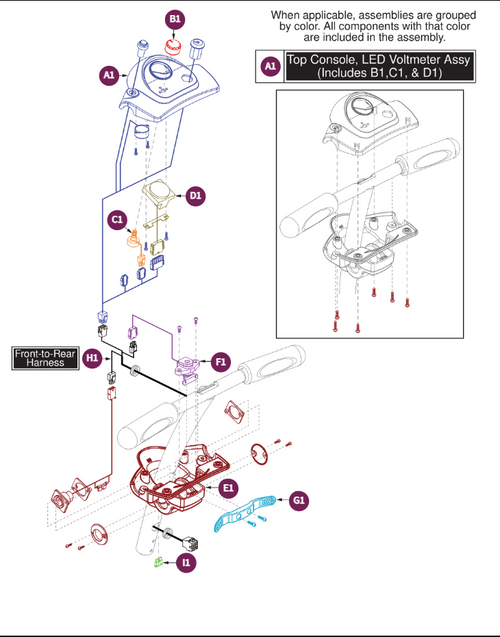 When applicable, assemblies are grouped by color. All components with that color are included in the assembly.

A1 Top Console, LED Voltmeter Assy (Includes B1,C1, & D1)

B1

A1

D1

C1

Front-to-Rear Harness

H1

F1

E1

G1

I1