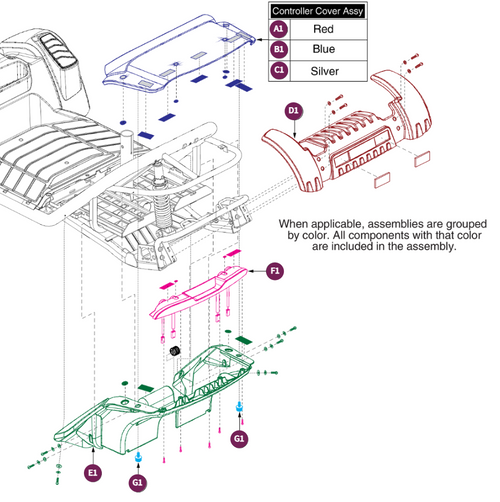 | Controller Cover Assy | |
|---|---|
| A1 | Red |
| B1 | Blue |
| C1 | Silver |

D1

When applicable, assemblies are grouped by color. All components with that color are included in the assembly.

F1

G1

E1

G1