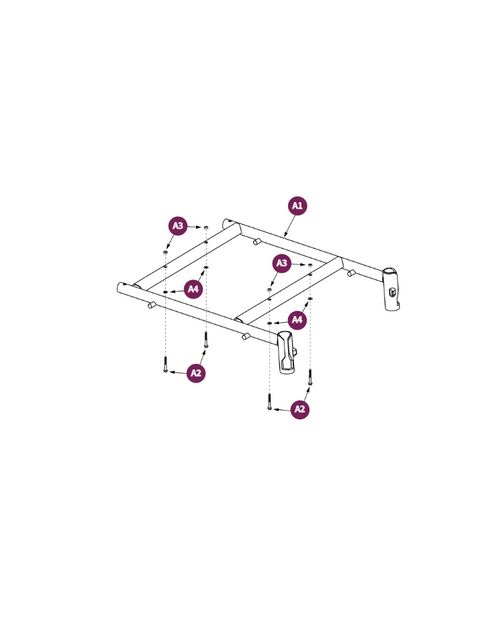 A1
A3
A3
A4
A4
A2
A2