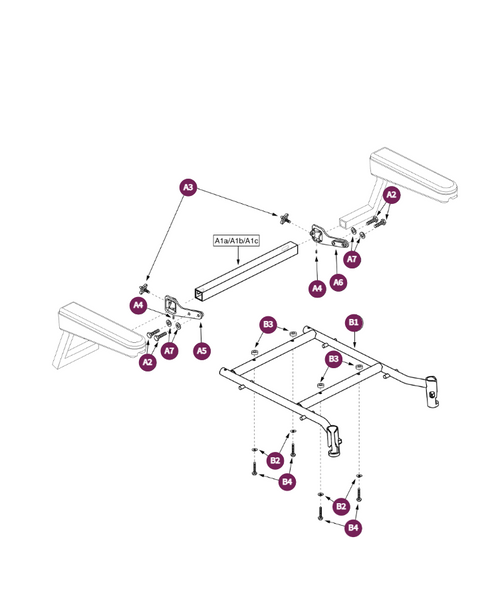 A3
A2
A1a/A1b/A1c
A7
A4
A6
A4
A2
A7
A5
B3
B1
B3
B2
B4
B2
B4