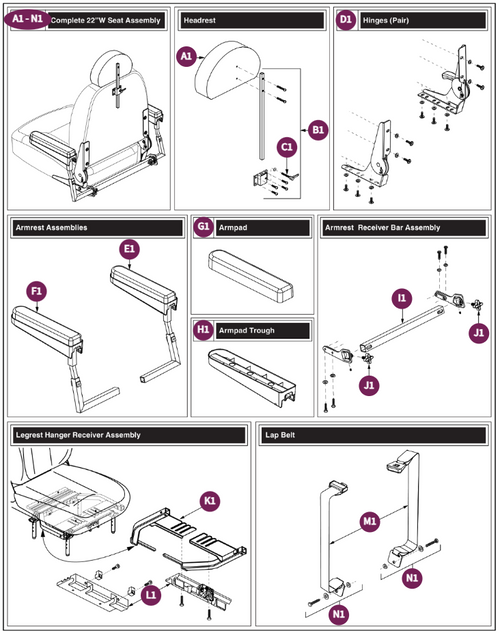 A1 - N1 Complete 22"W Seat Assembly

Headrest

A1

B1

C1

D1 Hinges (Pair)

Armrest Assemblies

E1

F1

G1 Armpad

H1 Armpad Trough

Armrest Receiver Bar Assembly

I1

J1

J1

Legrest Hanger Receiver Assembly

K1

L1

Lap Belt

M1

N1

N1