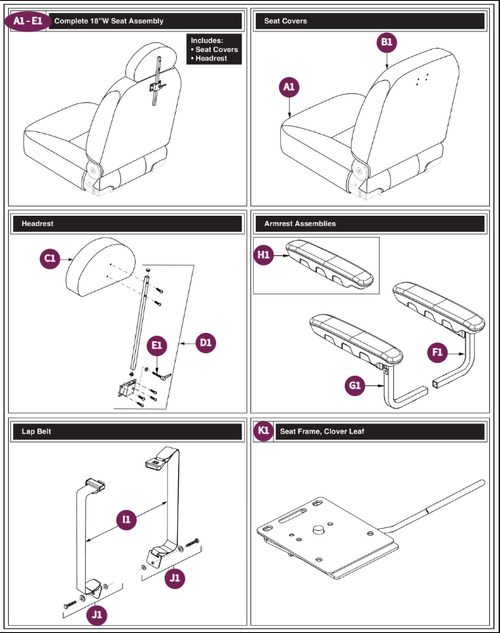 A1 - E1 Complete 18"W Seat Assembly

Includes:
• Seat Covers
• Headrest

Seat Covers

B1

A1

Headrest

C1

E1

D1

Armrest Assemblies

H1

F1

G1

Lap Belt

I1

J1

J1

K1 Seat Frame, Clover Leaf