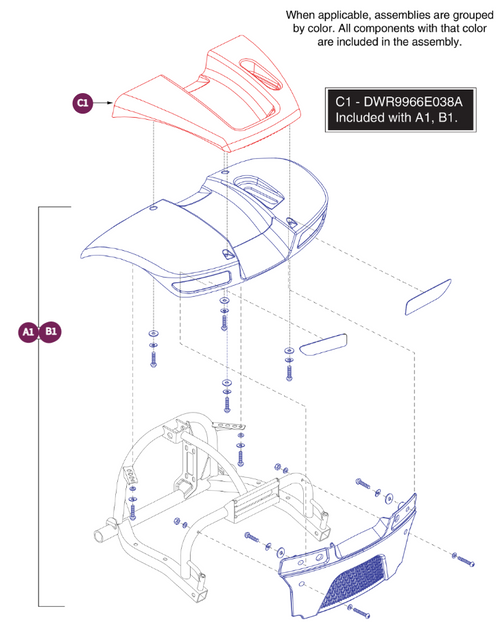 When applicable, assemblies are grouped by color. All components with that color are included in the assembly.

C1

C1 - DWR9966E038A
Included with A1, B1.

A1 B1