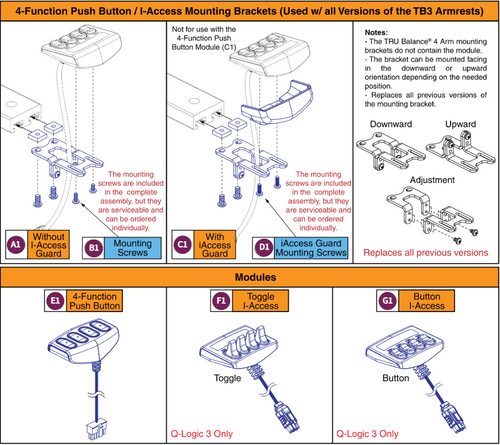 4-Function Push Button / I-Access Mounting Brackets (Used w/ all Versions of the TB3 Armrests)

The mounting screws are included in the complete assembly, but they are serviceable and can be ordered individually.

A1 Without I-Access Guard

B1 Mounting Screws

Not for use with the 4-Function Push Button Module (C1)

The mounting screws are included in the complete assembly, but they are serviceable and can be ordered individually.

C1 With iAccess Guard

D1 iAccess Guard Mounting Screws

Notes:
- The TRU Balance® 4 Arm mounting brackets do not contain the module.
- The bracket can be mounted facing in the downward or upward orientation depending on the needed position.
- Replaces all previous versions of the mounting bracket.

Downward

Upward

Adjustment

Replaces all previous versions

Modules

E1 4-Function Push Button

F1 Toggle I-Access

Toggle

Q-Logic 3 Only

G1 Button I-Access

Button

Q-Logic 3 Only