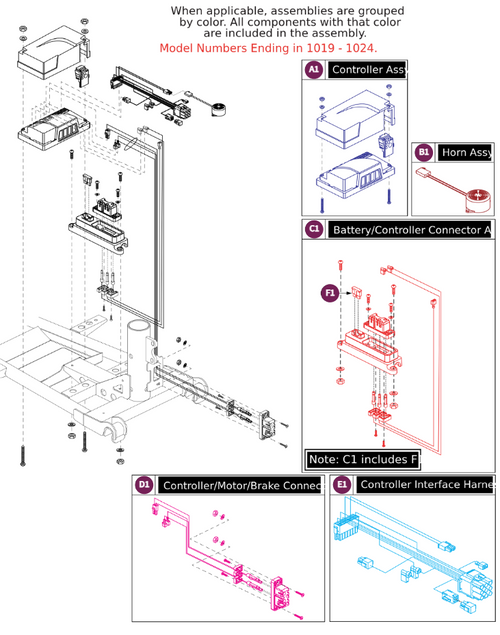 When applicable, assemblies are grouped by color. All components with that color are included in the assembly.

Model Numbers Ending in 1019 - 1024.

A1 Controller Assy

B1 Horn Assy

C1 Battery/Controller Connector A

F1

Note: C1 includes F

D1 Controller/Motor/Brake Connec

E1 Controller Interface Harne