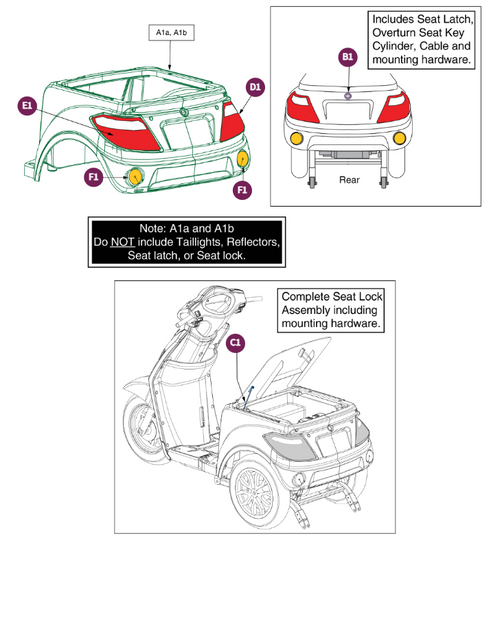 A1a, A1b

E1

D1

F1

F1

Includes Seat Latch, Overturn Seat Key Cylinder, Cable and mounting hardware.

B1

Rear

Note: A1a and A1b
Do NOT include Taillights, Reflectors, Seat latch, or Seat lock.

Complete Seat Lock Assembly including mounting hardware.

C1