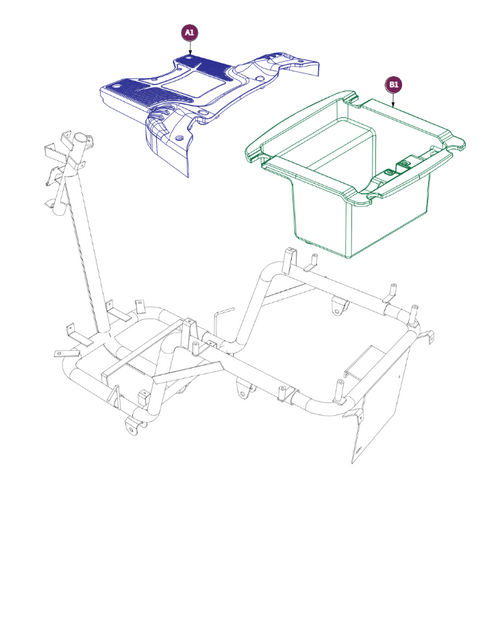 A1

B1