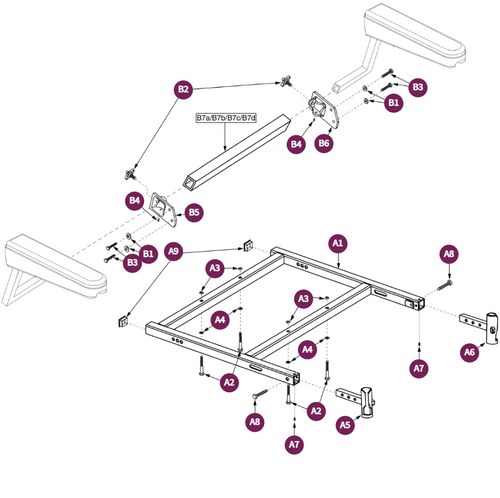 B2
B3
B1
B7a/B7b/B7c/B7d
B4
B6
B4
B5
B1
B3
A9
A1
A8
A3
A3
A4
A4
A6
A7
A2
A2
A8
A5
A7