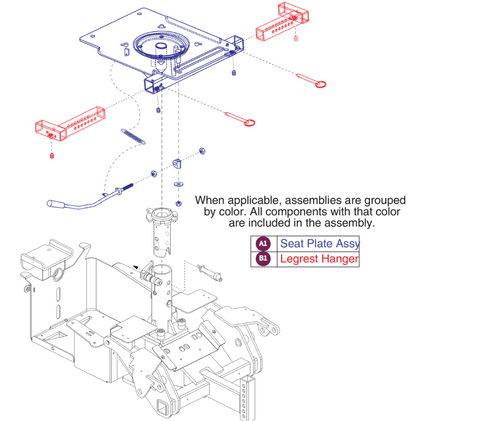 When applicable, assemblies are grouped by color. All components with that color are included in the assembly.

| A1 | Seat Plate Assy |
|---|---|
| B1 | Legrest Hanger |