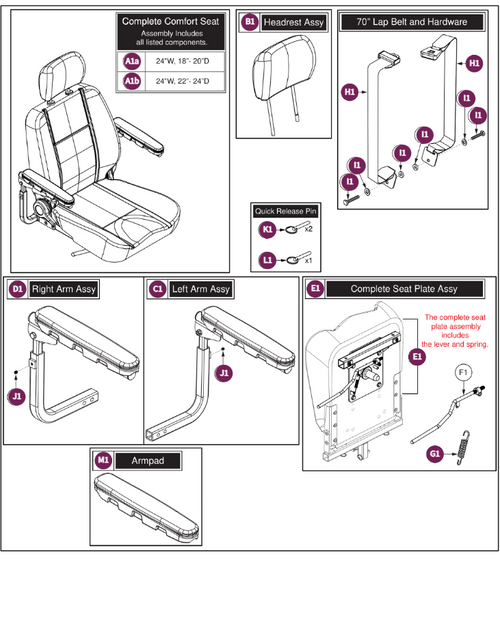 Complete Comfort Seat
Assembly Includes all listed components.

| A1a | 24"W, 18"- 20"D |
|---|---|
| A1b | 24"W, 22"- 24"D |

B1 Headrest Assy

70" Lap Belt and Hardware

H1
H1
I1
I1
I1
I1
I1
I1

Quick Release Pin
K1 x2
L1 x1

D1 Right Arm Assy
J1

C1 Left Arm Assy
J1

E1 Complete Seat Plate Assy
The complete seat plate assembly includes the lever and spring.
E1
F1
G1

M1 Armpad