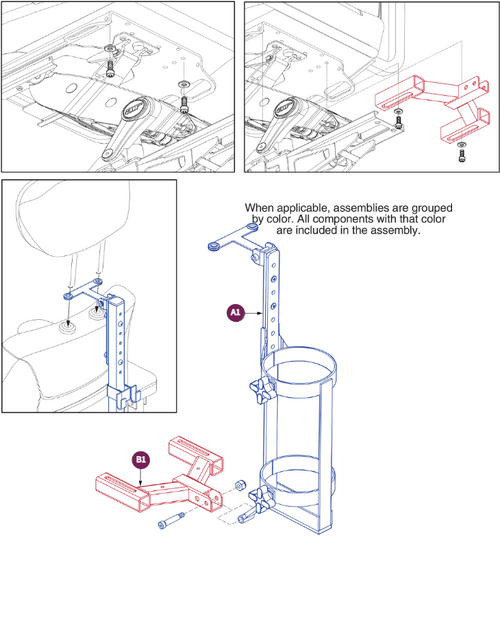 When applicable, assemblies are grouped by color. All components with that color are included in the assembly.

A1

B1