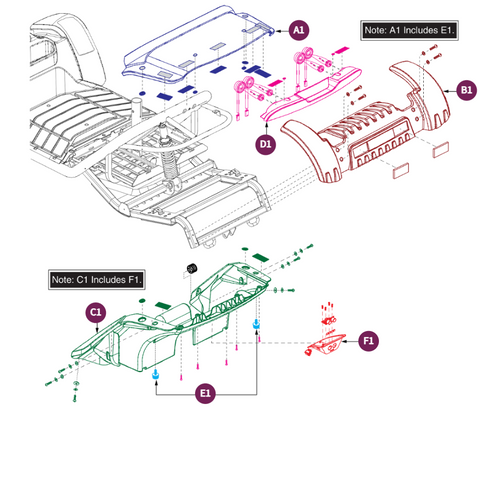 A1

Note: A1 Includes E1.

B1

D1

Note: C1 Includes F1.

C1

F1

E1