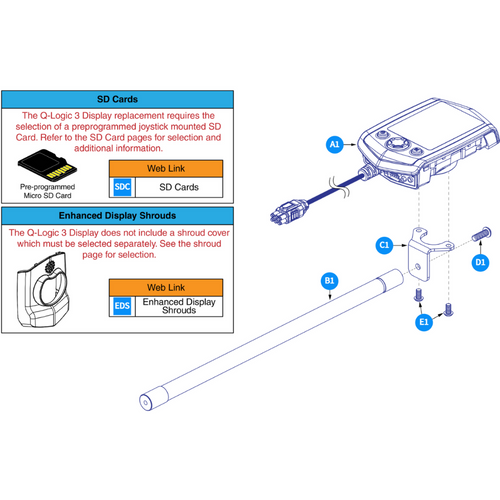 SD Cards

The Q-Logic 3 Display replacement requires the selection of a preprogrammed joystick mounted SD Card. Refer to the SD Card pages for selection and additional information.

Pre-programmed Micro SD Card

| Web Link | |
|---|---|
| SDC | SD Cards |

Enhanced Display Shrouds

The Q-Logic 3 Display does not include a shroud cover which must be selected separately. See the shroud page for selection.

| Web Link | |
|---|---|
| EDS | Enhanced Display Shrouds |

A1

C1

D1

B1

E1