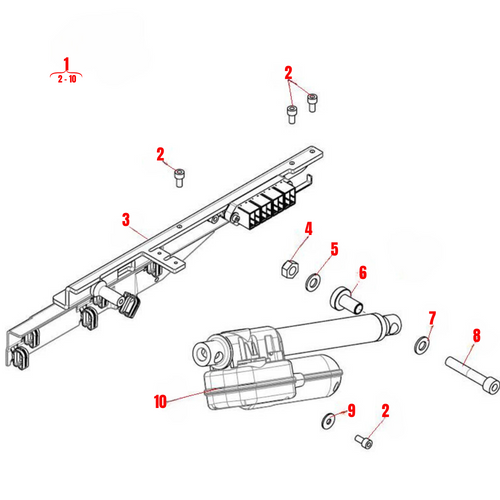 1
2 - 10
2
2
3
4
5
6
7
8
10
9
2