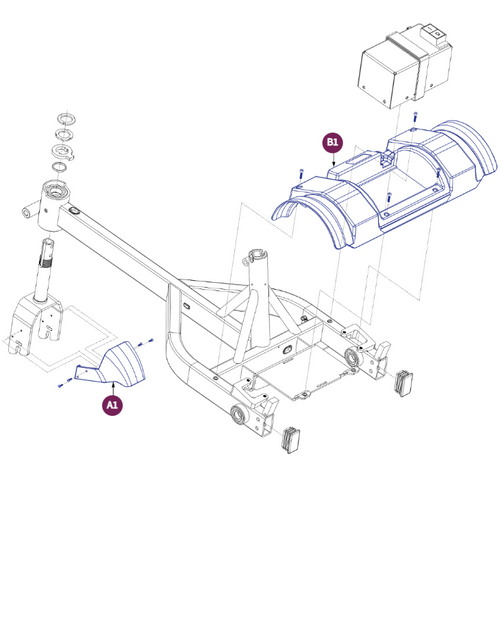 B1

A1