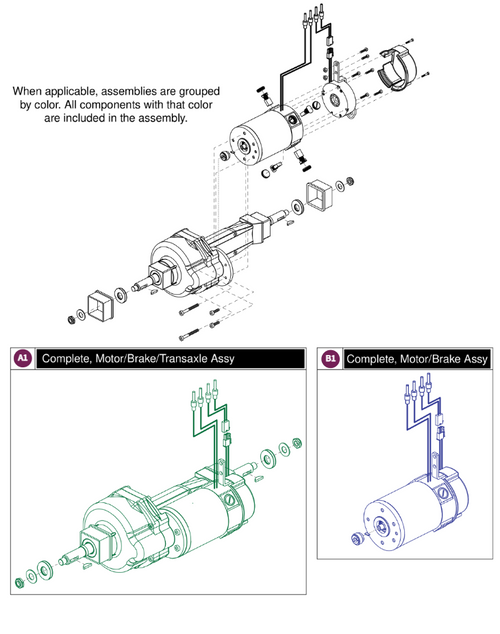 When applicable, assemblies are grouped by color. All components with that color are included in the assembly.

A1 Complete, Motor/Brake/Transaxle Assy

B1 Complete, Motor/Brake Assy