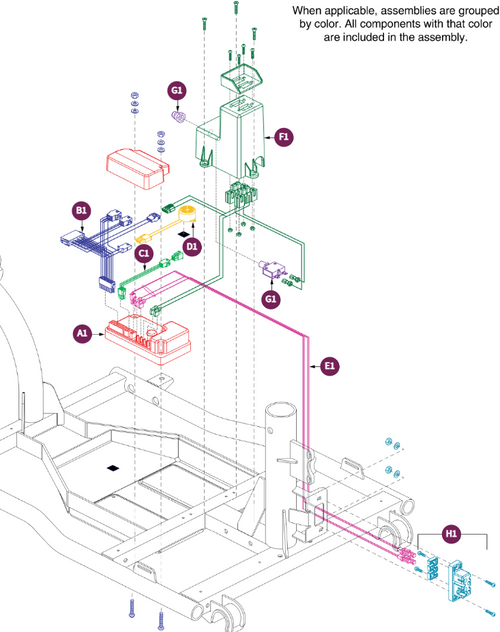 When applicable, assemblies are grouped by color. All components with that color are included in the assembly.

G1

F1

B1

D1

C1

G1

A1

E1

H1