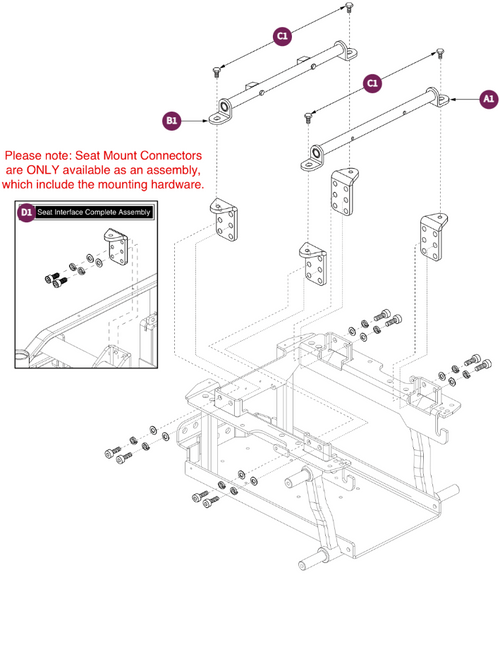 C1

C1

A1

B1

Please note: Seat Mount Connectors are ONLY available as an assembly, which include the mounting hardware.

D1 Seat Interface Complete Assembly