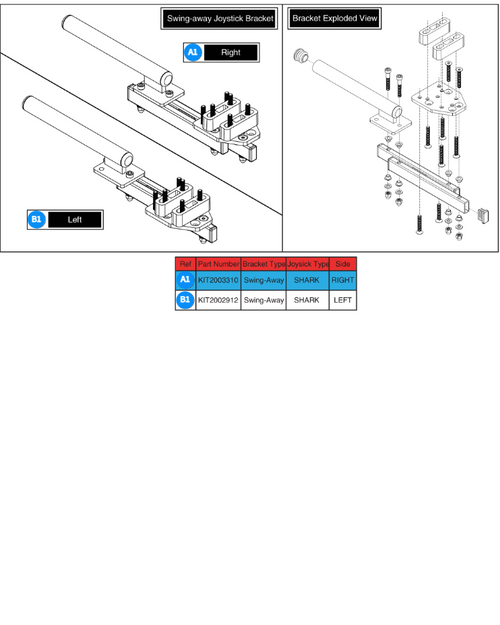 Swing-away Joystick Bracket

A1 Right

B1 Left

Bracket Exploded View

| Ref | Part Number | Bracket Type | Joysick Type | Side |
|---|---|---|---|---|
| A1 | KIT2003310 | Swing-Away | SHARK | RIGHT |
| B1 | KIT2002912 | Swing-Away | SHARK | LEFT |