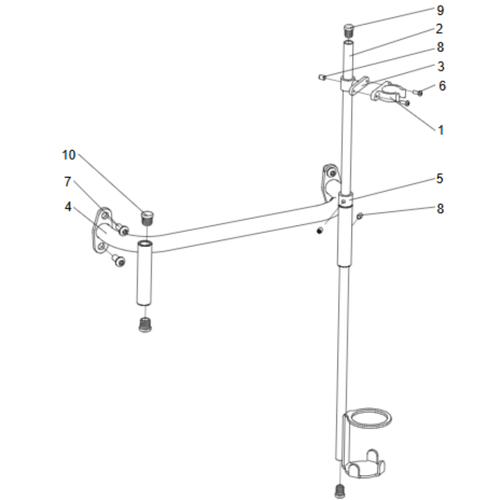 9
2
8
3
6
1
10
7
4
5
8