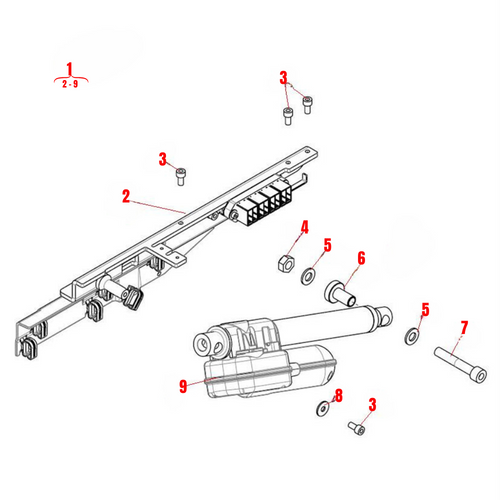 1
2 - 9
3
3
2
4
5
6
5
7
9
8
3