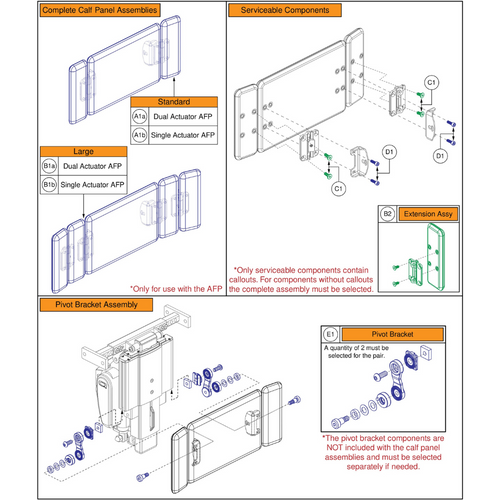 Complete Calf Panel Assemblies

Standard

A1a Dual Actuator AFP

A1b Single Actuator AFP

Large

B1a Dual Actuator AFP

B1b Single Actuator AFP

*Only for use with the AFP

Serviceable Components

C1

D1

D1

C1

B2 Extension Assy

*Only serviceable components contain callouts. For components without callouts the complete assembly must be selected.

Pivot Bracket Assembly

E1 Pivot Bracket

A quantity of 2 must be selected for the pair.

*The pivot bracket components are NOT included with the calf panel assemblies and must be selected separately if needed.