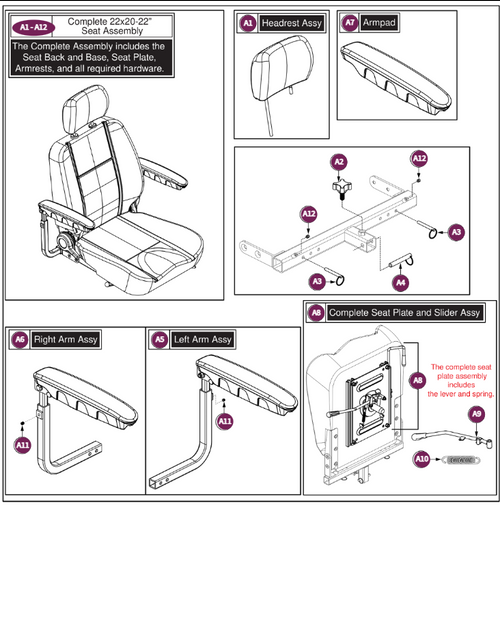 A1-A12 Complete 22x20-22" Seat Assembly

The Complete Assembly includes the Seat Back and Base, Seat Plate, Armrests, and all required hardware.

A1 Headrest Assy

A7 Armpad

A2

A12

A12

A3

A3

A4

A6 Right Arm Assy

A11

A5 Left Arm Assy

A11

A8 Complete Seat Plate and Slider Assy

A8

The complete seat plate assembly includes the lever and spring.

A9

A10