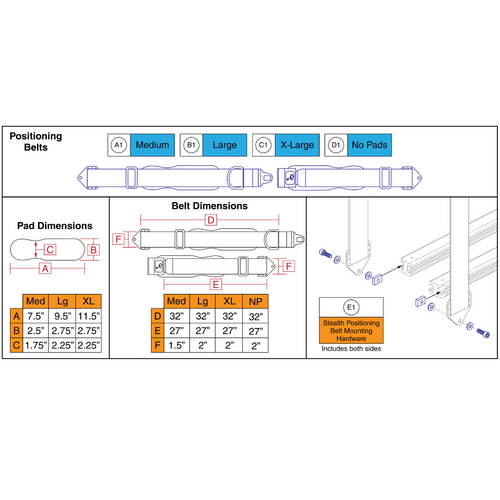 Positioning Belts

A1 Medium

B1 Large

C1 X-Large

D1 No Pads

Pad Dimensions

C

B

A

| | Med | Lg | XL |
|---|---|---|---|
| A | 7.5" | 9.5" | 11.5" |
| B | 2.5" | 2.75" | 2.75" |
| C | 1.75" | 2.25" | 2.25" |

Belt Dimensions

D

F

F

E

| | Med | Lg | XL | NP |
|---|---|---|---|---|
| D | 32" | 32" | 32" | 32" |
| E | 27" | 27" | 27" | 27" |
| F | 1.5" | 2" | 2" | 2" |

E1

Stealth Positioning Belt Mounting Hardware

Includes both sides