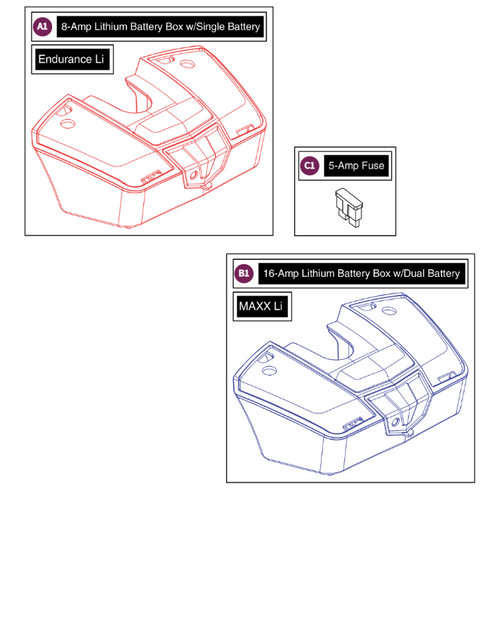 A1 8-Amp Lithium Battery Box w/Single Battery

Endurance Li

C1 5-Amp Fuse

B1 16-Amp Lithium Battery Box w/Dual Battery

MAXX Li