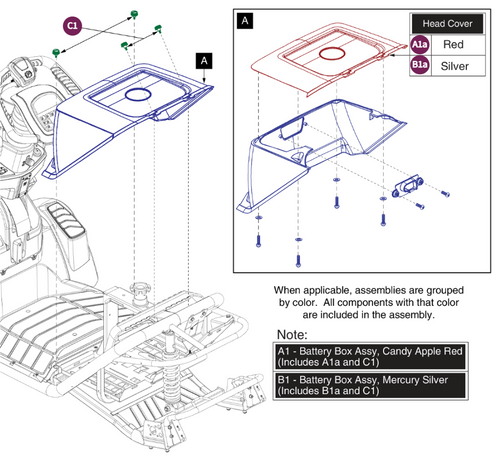 C1

A

A

| Head Cover | |
|---|---|
| A1a | Red |
| B1a | Silver |

When applicable, assemblies are grouped by color. All components with that color are included in the assembly.

Note:

A1 - Battery Box Assy, Candy Apple Red (Includes A1a and C1)

B1 - Battery Box Assy, Mercury Silver (Includes B1a and C1)