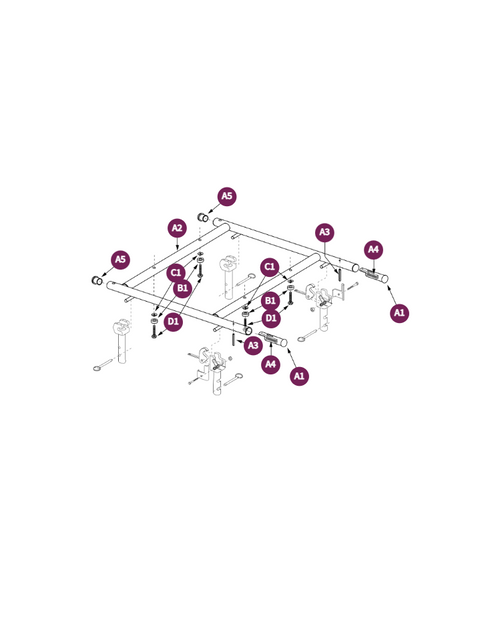 A5
A2
A3
A4
A5
C1
C1
B1
B1
D1
D1
A1
A3
A4
A1