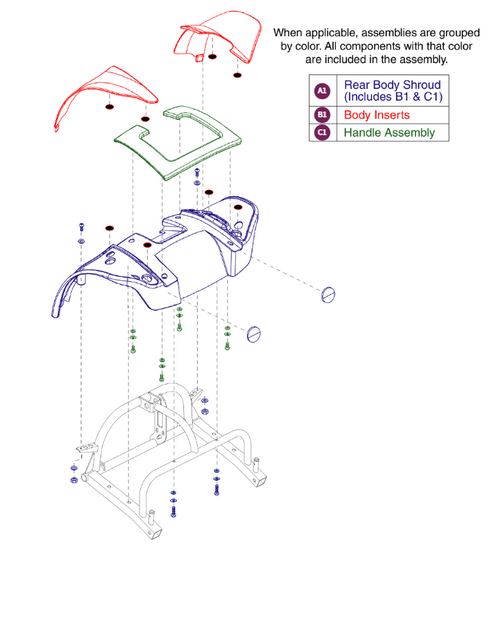 When applicable, assemblies are grouped by color. All components with that color are included in the assembly.

| A1 | Rear Body Shroud (Includes B1 & C1) |
|---|---|
| B1 | Body Inserts |
| C1 | Handle Assembly |