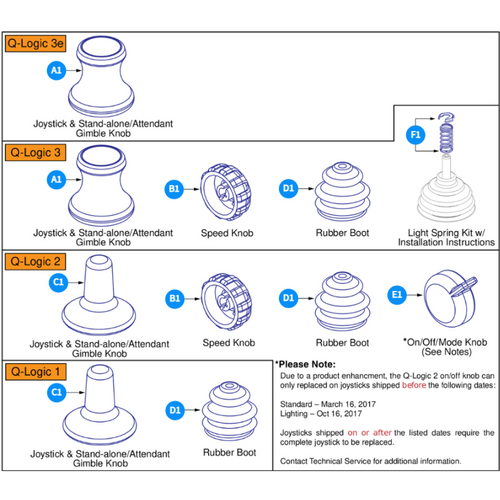 Q-Logic 3e

A1

Joystick & Stand-alone/Attendant Gimble Knob

F1

Q-Logic 3

A1

Joystick & Stand-alone/Attendant Gimble Knob

B1

Speed Knob

D1

Rubber Boot

Light Spring Kit w/ Installation Instructions

Q-Logic 2

C1

Joystick & Stand-alone/Attendant Gimble Knob

B1

Speed Knob

D1

Rubber Boot

E1

*On/Off/Mode Knob (See Notes)

Q-Logic 1

C1

Joystick & Stand-alone/Attendant Gimble Knob

D1

Rubber Boot

*Please Note:

Due to a product enhancment, the Q-Logic 2 on/off knob can only replaced on joysticks shipped before the following dates:

Standard – March 16, 2017
Lighting – Oct 16, 2017

Joysticks shipped on or after the listed dates require the complete joystick to be replaced.

Contact Technical Service for additional information.