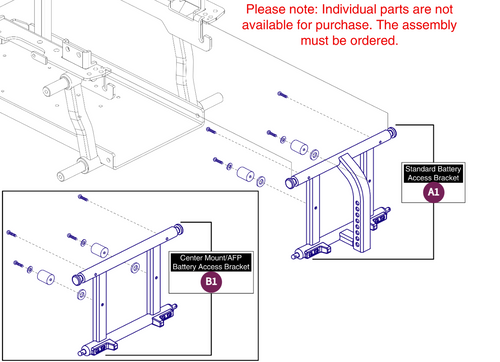 Please note: Individual parts are not available for purchase. The assembly must be ordered.

Standard Battery Access Bracket

A1

Center Mount/AFP Battery Access Bracket

B1