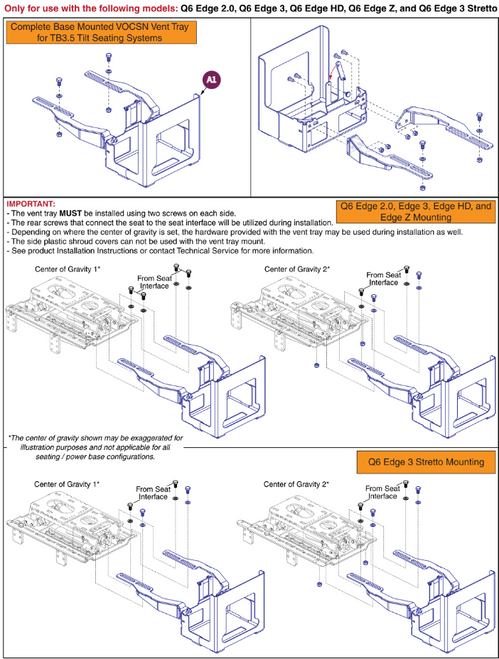 Only for use with the following models: Q6 Edge 2.0, Q6 Edge 3, Q6 Edge HD, Q6 Edge Z, and Q6 Edge 3 Stretto

Complete Base Mounted VOCSN Vent Tray for TB3.5 Tilt Seating Systems

A1

IMPORTANT:
- The vent tray MUST be installed using two screws on each side.
- The rear screws that connect the seat to the seat interface will be utilized during installation.
- Depending on where the center of gravity is set, the hardware provided with the vent tray may be used during installation as well.
- The side plastic shroud covers can not be used with the vent tray mount.
- See product Installation Instructions or contact Technical Service for more information.

Q6 Edge 2.0, Edge 3, Edge HD, and Edge Z Mounting

Center of Gravity 1*

From Seat Interface

Center of Gravity 2*

From Seat Interface

*The center of gravity shown may be exaggerated for illustration purposes and not applicable for all seating / power base configurations.

Q6 Edge 3 Stretto Mounting

Center of Gravity 1*

From Seat Interface

Center of Gravity 2*

From Seat Interface