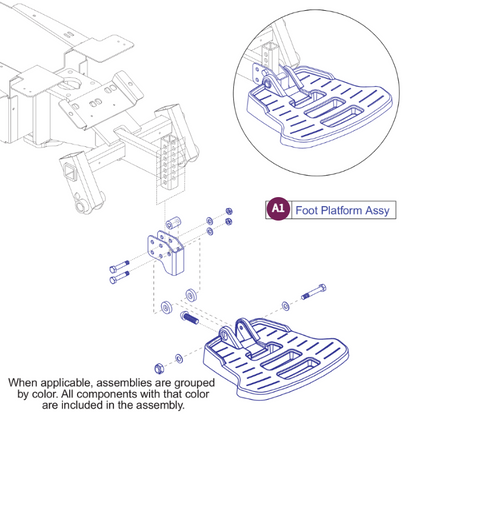 A1 Foot Platform Assy

When applicable, assemblies are grouped by color. All components with that color are included in the assembly.