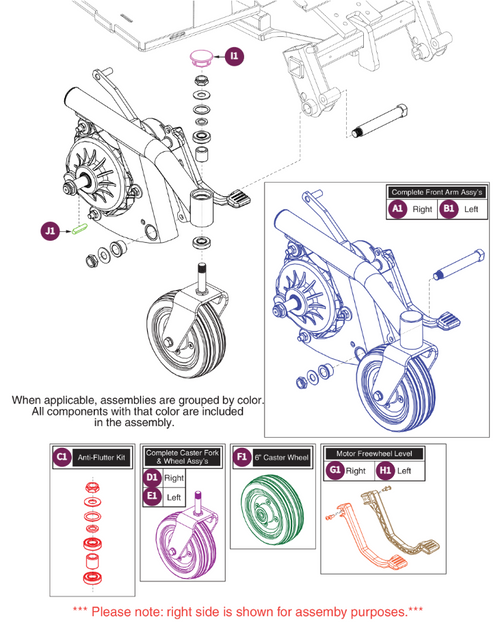 I1

J1

Complete Front Arm Assy's

A1 Right B1 Left

When applicable, assemblies are grouped by color. All components with that color are included in the assembly.

C1 Anti-Flutter Kit

Complete Caster Fork & Wheel Assy's

D1 Right

E1 Left

F1 6" Caster Wheel

Motor Freewheel Level

G1 Right H1 Left

*** Please note: right side is shown for assemby purposes.***